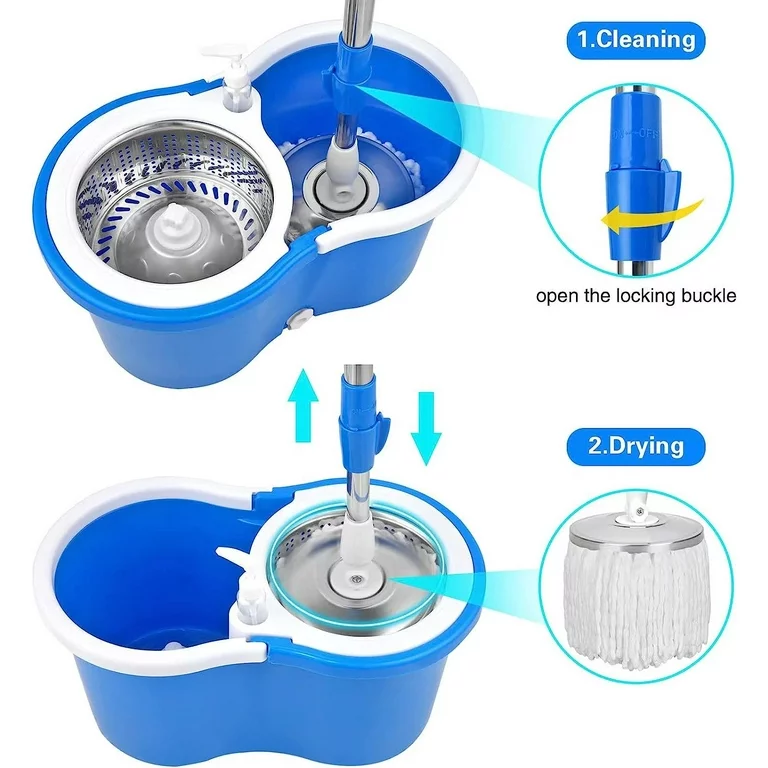 1.Cleaning

open the locking buckle

2.Drying